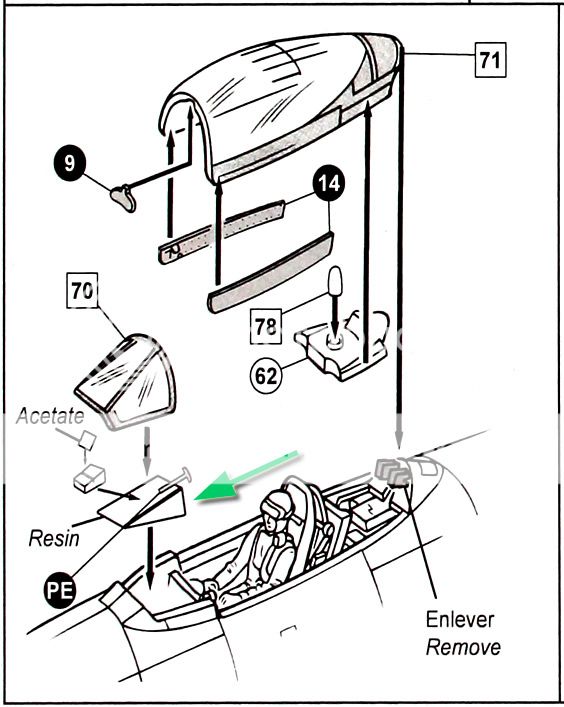 71

9

14

70

78

62

Acetate

Resin

PE

Enlever
Remove